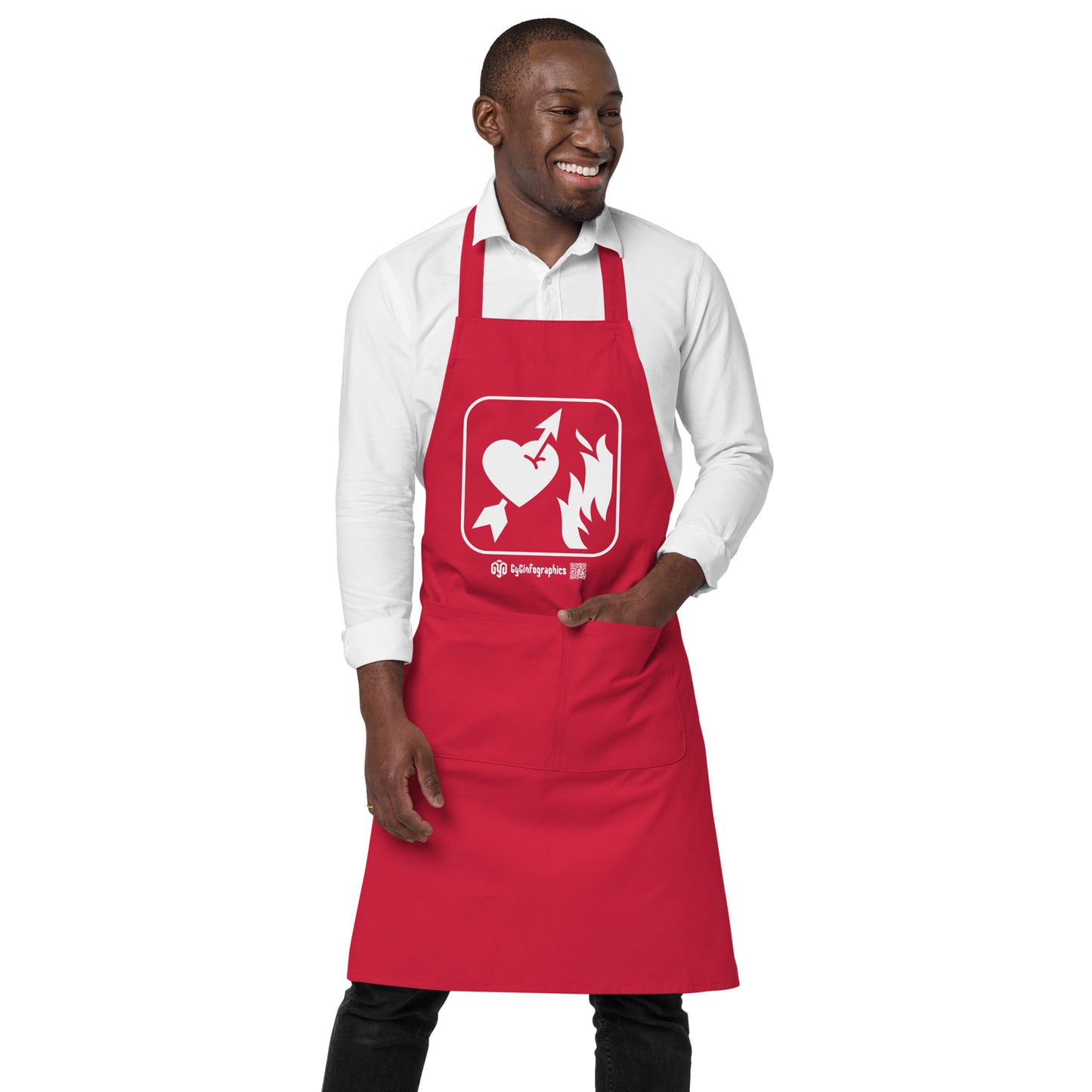 CyGinfographics