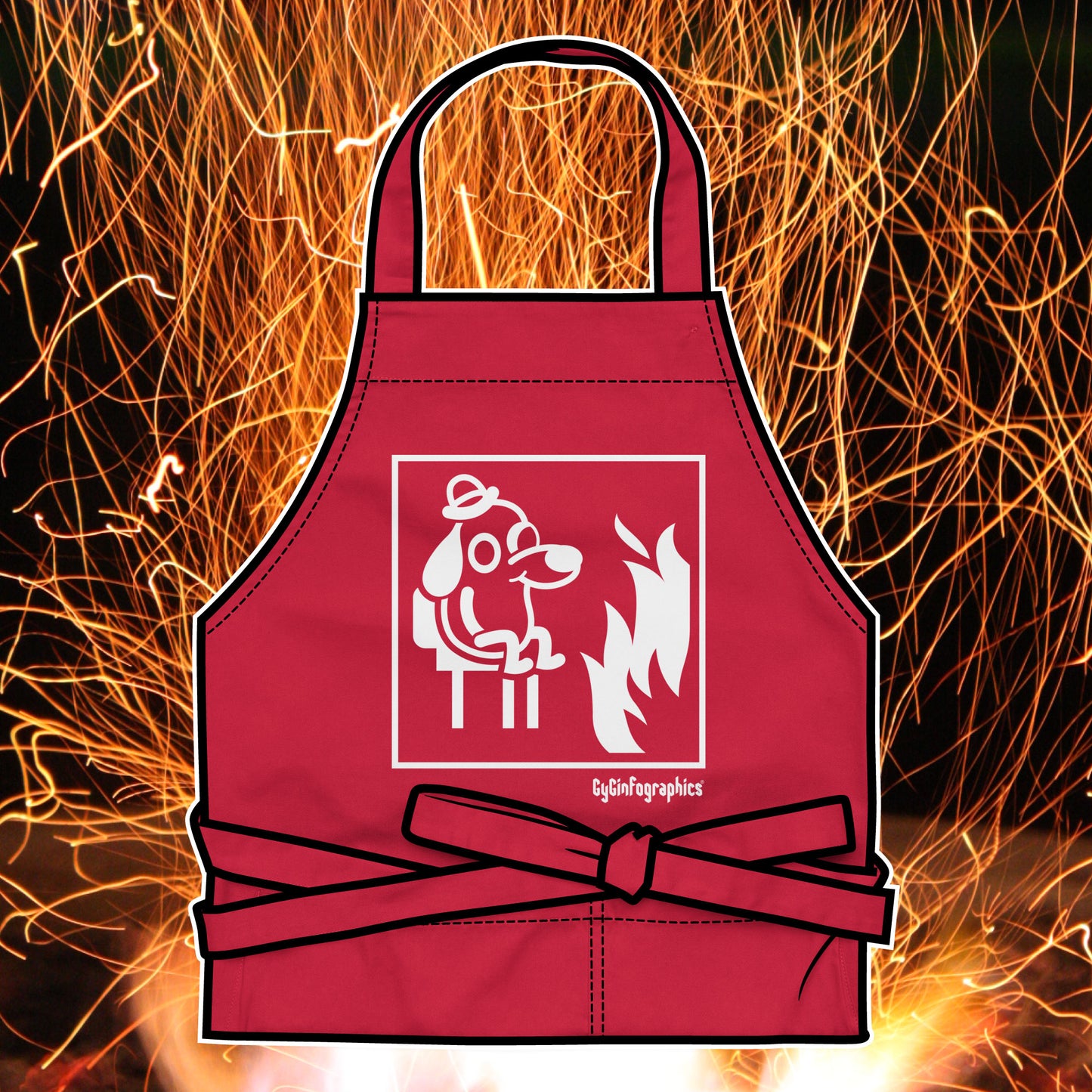 GyGinfographics®