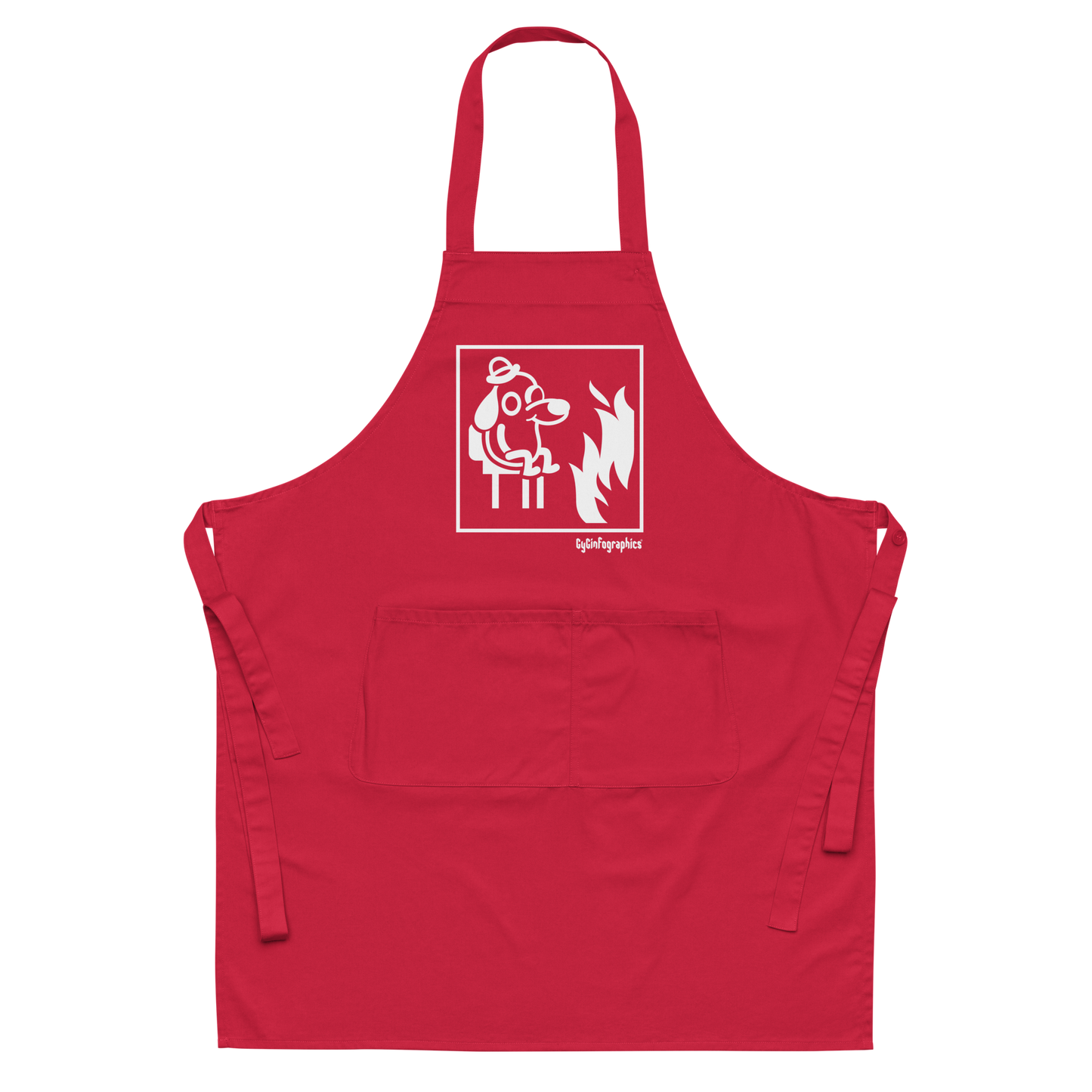 GyGinfographics