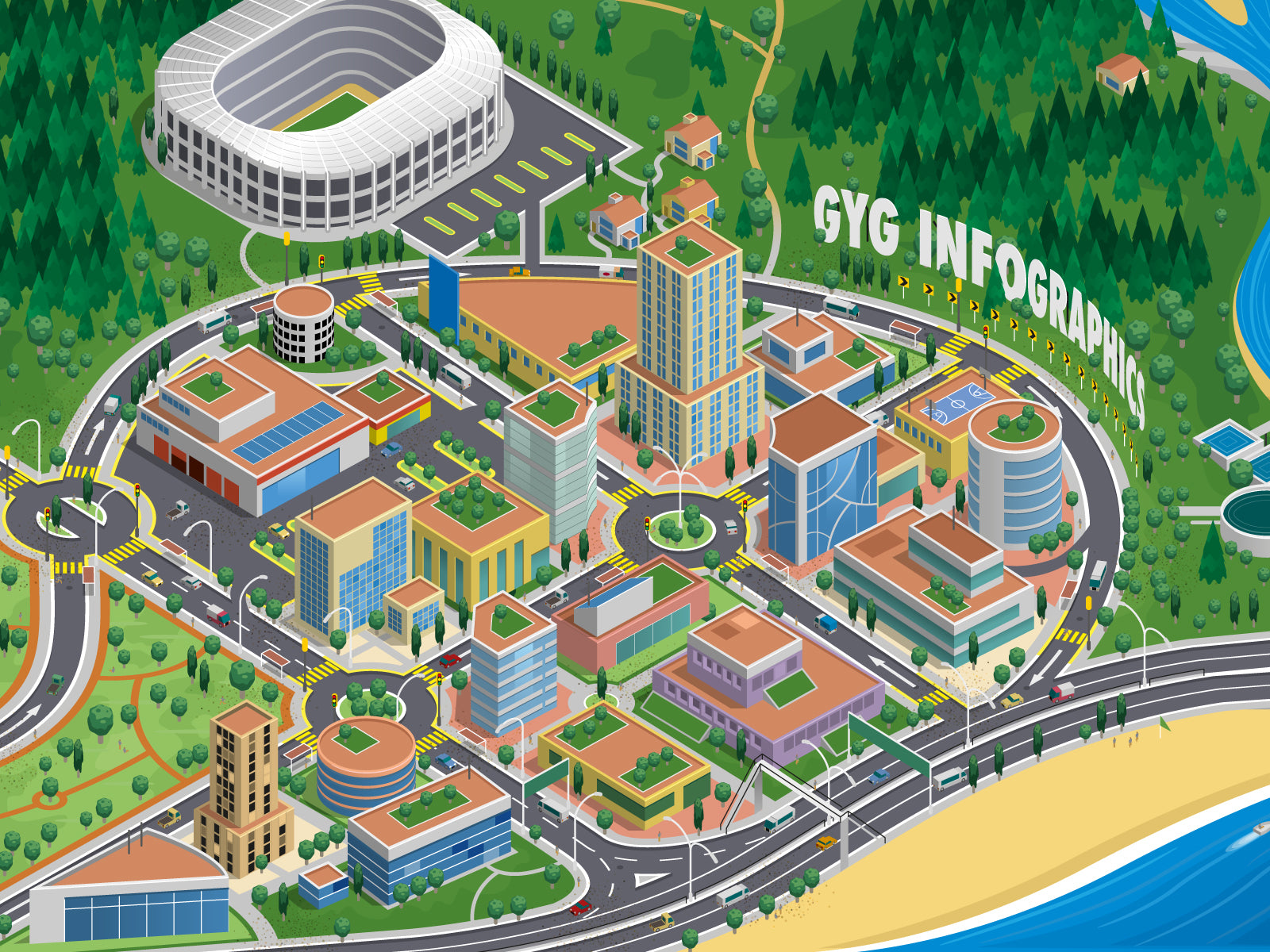 GYG INFOGRAPHICS