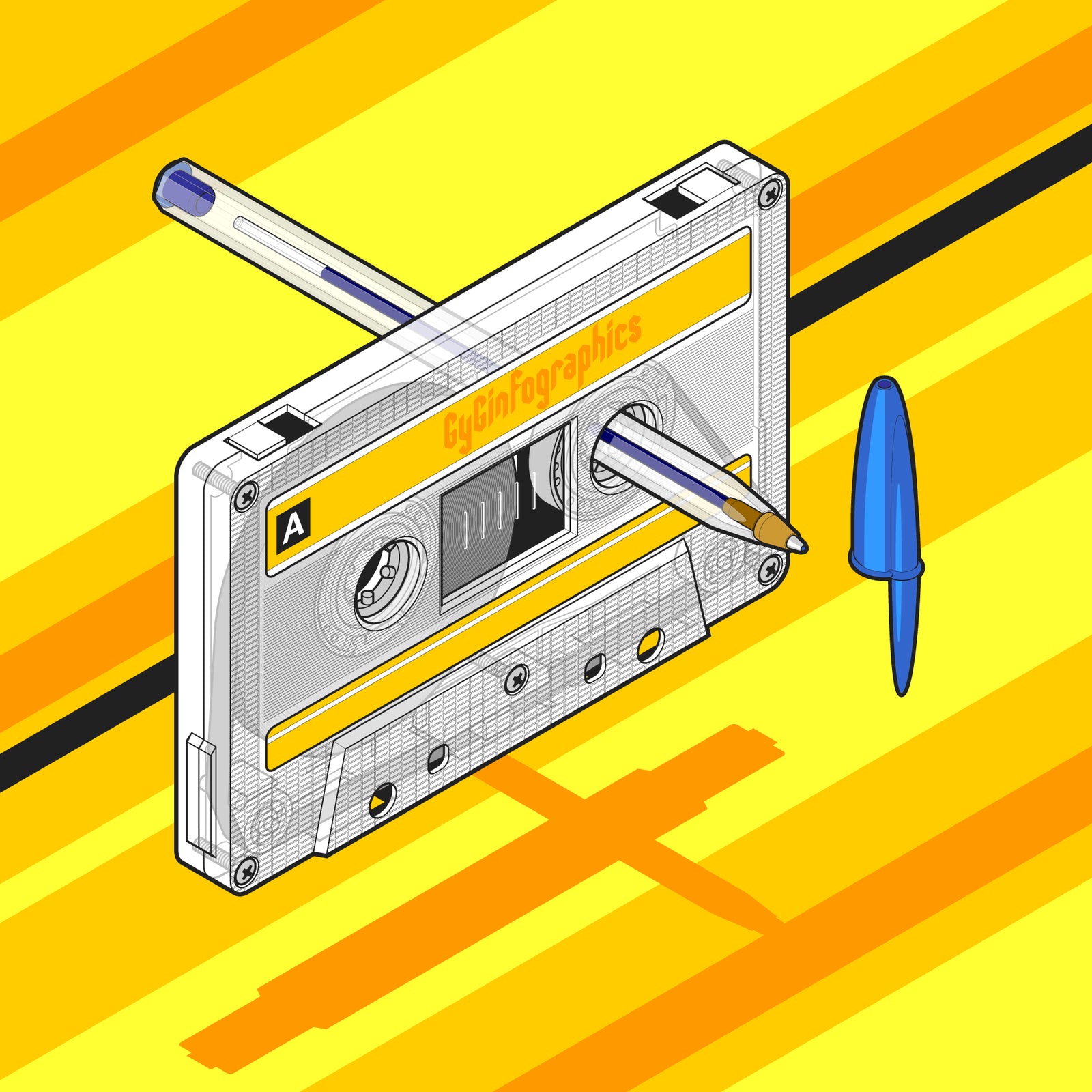 GyGinfographics

A