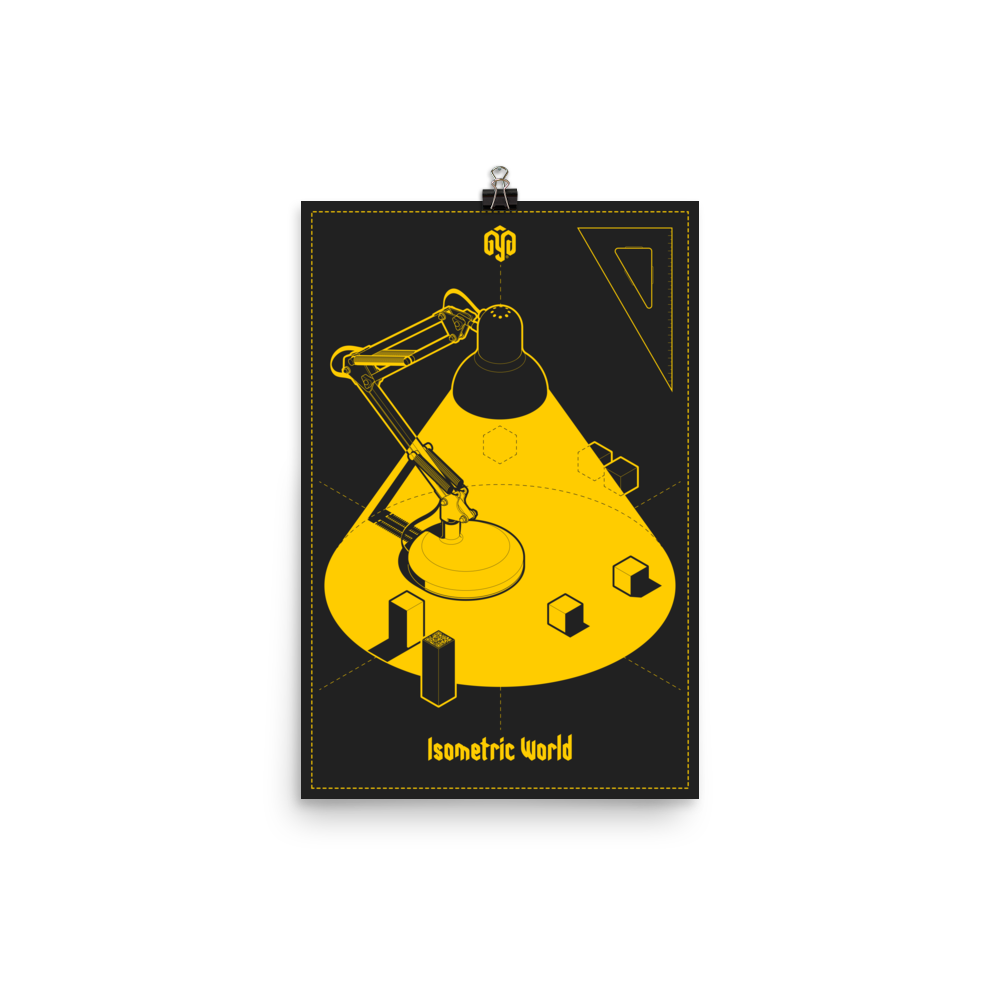 Isometric World