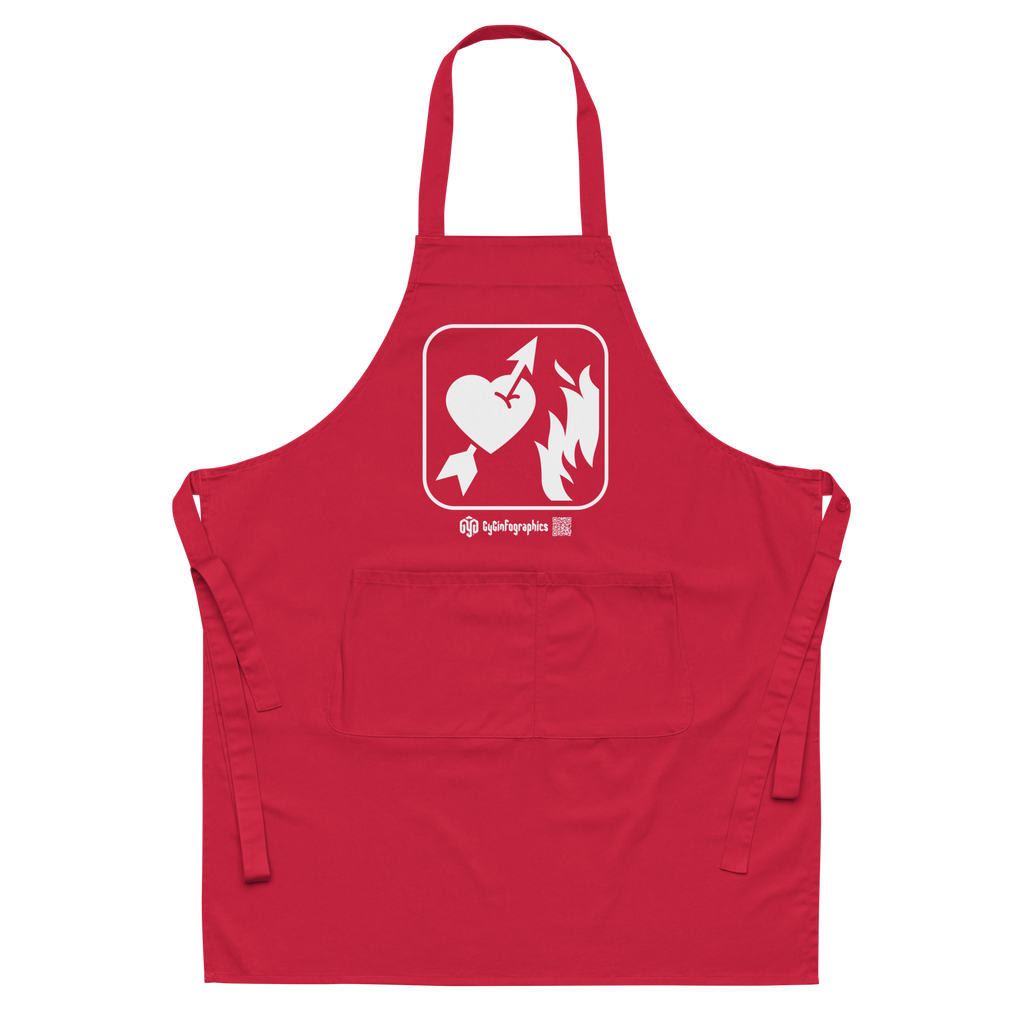 CyGinFographics